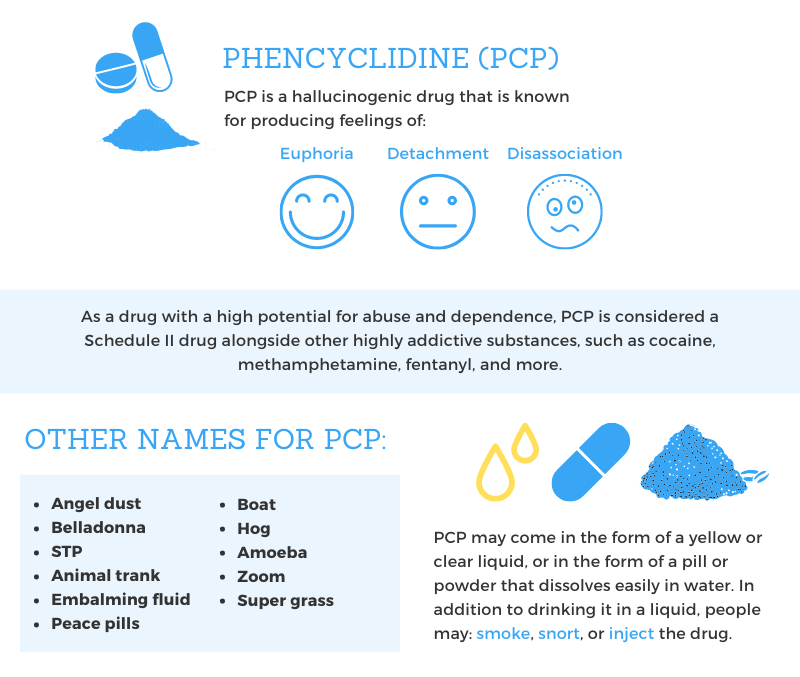 PHENCYCLIDINE (PCP)

PCP is a hallucinogenic drug that is known for producing feelings of:

Euphoria

Detachment

Disassociation

As a drug with a high potential for abuse and dependence, PCP is considered a Schedule II drug alongside other highly addictive substances, such as cocaine, methamphetamine, fentanyl, and more.

OTHER NAMES FOR PCP:

- Angel dust
- Belladonna
- STP
- Animal trank
- Embalming fluid
- Peace pills

- Boat
- Hog
- Amoeba
- Zoom
- Super grass

PCP may come in the form of a yellow or clear liquid, or in the form of a pill or powder that dissolves easily in water. In addition to drinking it in a liquid, people may: smoke, snort, or inject the drug.