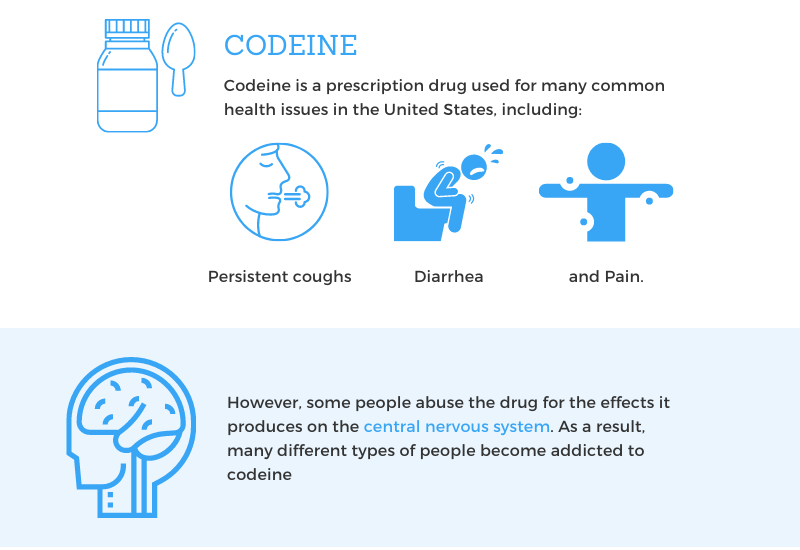 CODEINE

Codeine is a prescription drug used for many common health issues in the United States, including:

Persistent coughs

Diarrhea

and Pain.

However, some people abuse the drug for the effects it produces on the central nervous system. As a result, many different types of people become addicted to codeine