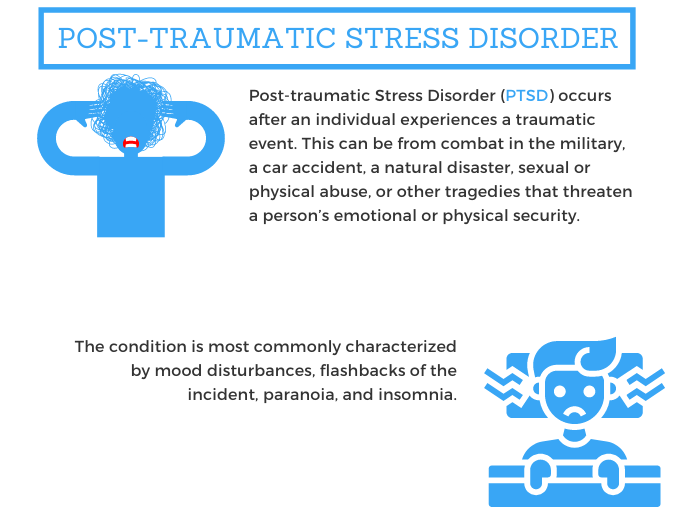 POST-TRAUMATIC STRESS DISORDER

Post-traumatic Stress Disorder (PTSD) occurs after an individual experiences a traumatic event. This can be from combat in the military, a car accident, a natural disaster, sexual or physical abuse, or other tragedies that threaten a person's emotional or physical security.

The condition is most commonly characterized by mood disturbances, flashbacks of the incident, paranoia, and insomnia.